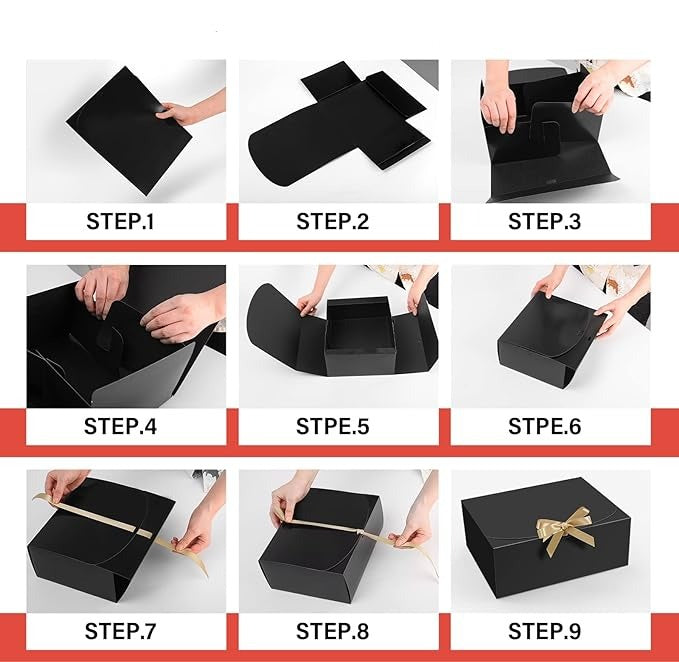 STEP.1

STEP.2

STEP.3

STEP.4

STPE.5

STPE.6

STEP.7

STEP.8

STEP.9