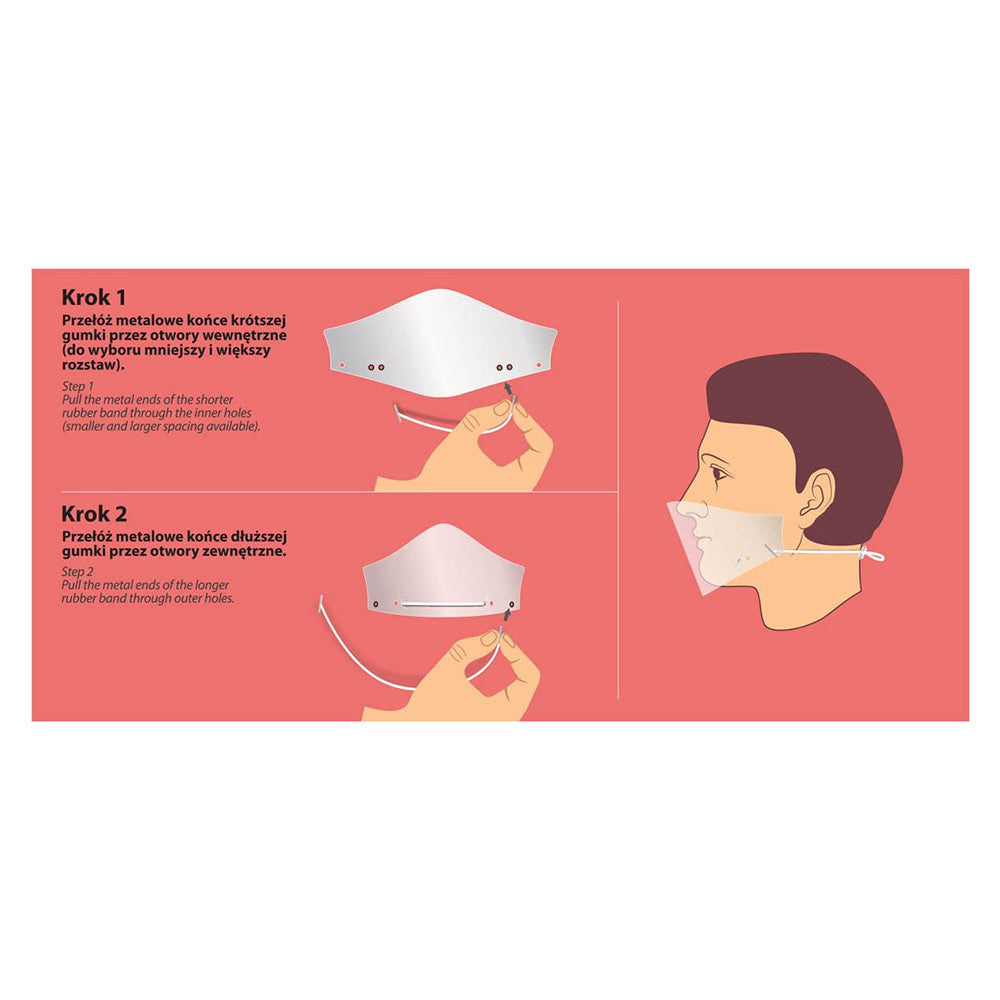 Krok 1

Przełóż metalowe końce krótszej gumki przez otwory wewnętrzne (do wyboru mniejszy i większy rozstaw).

Step 1
Pull the metal ends of the shorter rubber band through the inner holes (smaller and larger spacing available).

Krok 2

Przełóż metalowe końce dłuższej gumki przez otwory zewnętrzne.

Step 2
Pull the metal ends of the longer rubber band through outer holes.